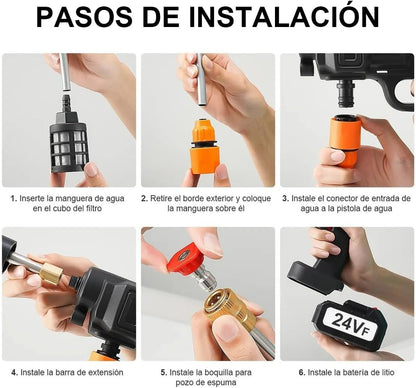 PASOS DE INSTALACIÓN

1. Inserte la manguera de agua en el cubo del filtro

2. Retire el borde exterior y coloque la manguera sobre él

3. Instale el conector de entrada de agua a la pistola de agua

4. Instale la barra de extensión

5. Instale la boquilla para pozo de espuma

24VF

6. Instale la batería de litio