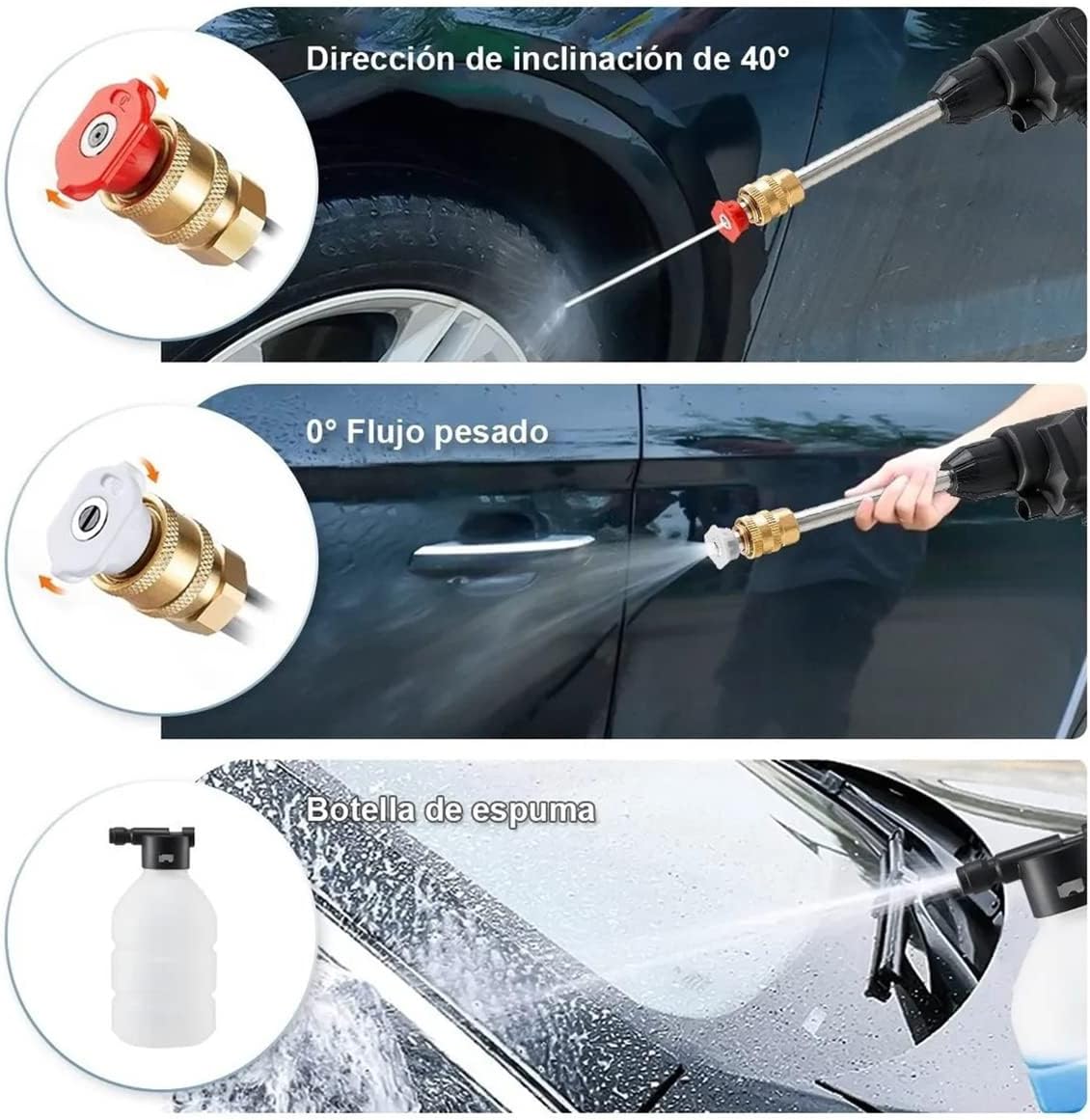 Dirección de inclinación de 40°

0° Flujo pesado

Botella de espuma