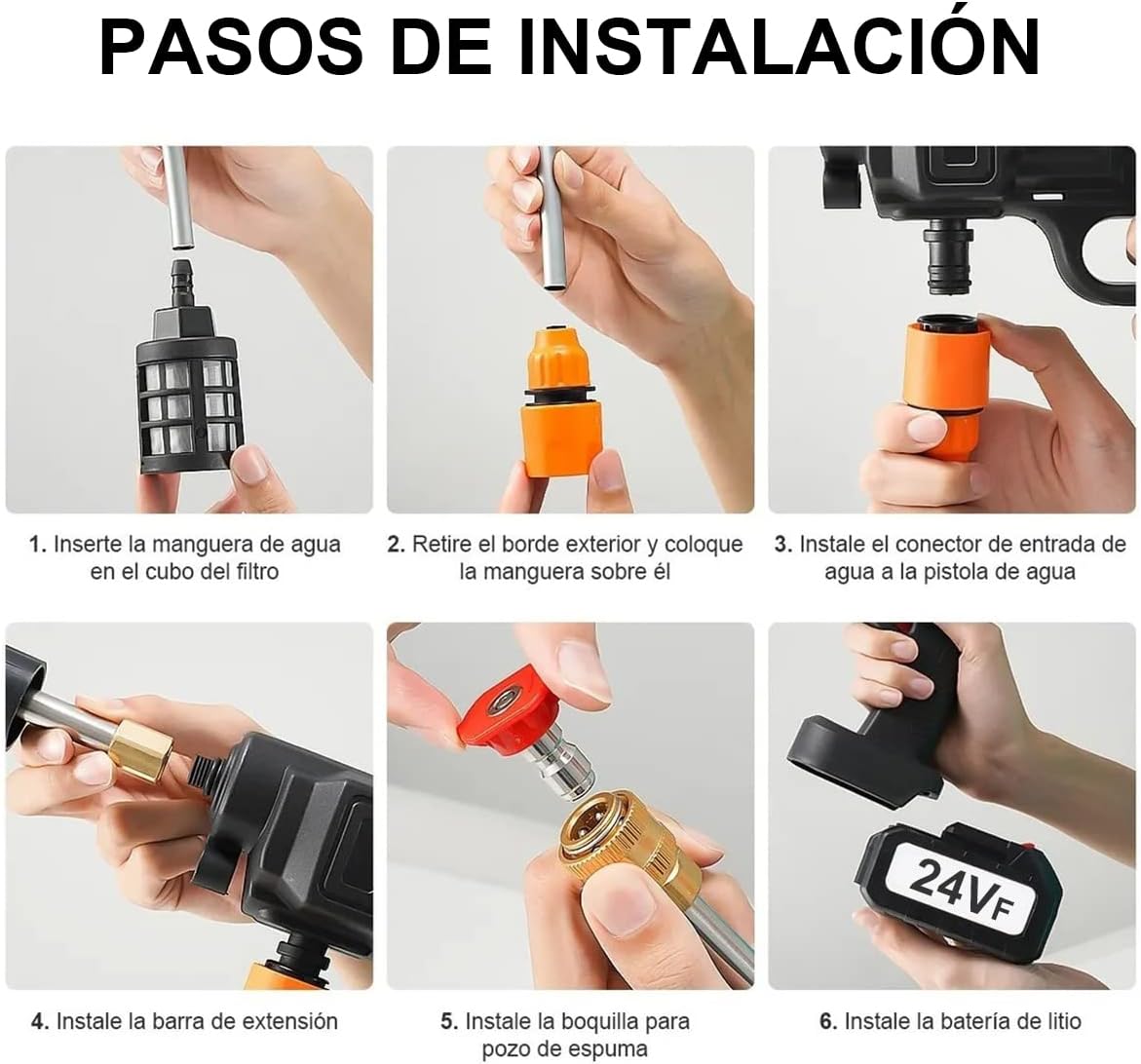 PASOS DE INSTALACIÓN

1. Inserte la manguera de agua en el cubo del filtro

2. Retire el borde exterior y coloque la manguera sobre él

3. Instale el conector de entrada de agua a la pistola de agua

4. Instale la barra de extensión

5. Instale la boquilla para pozo de espuma

24VF

6. Instale la batería de litio